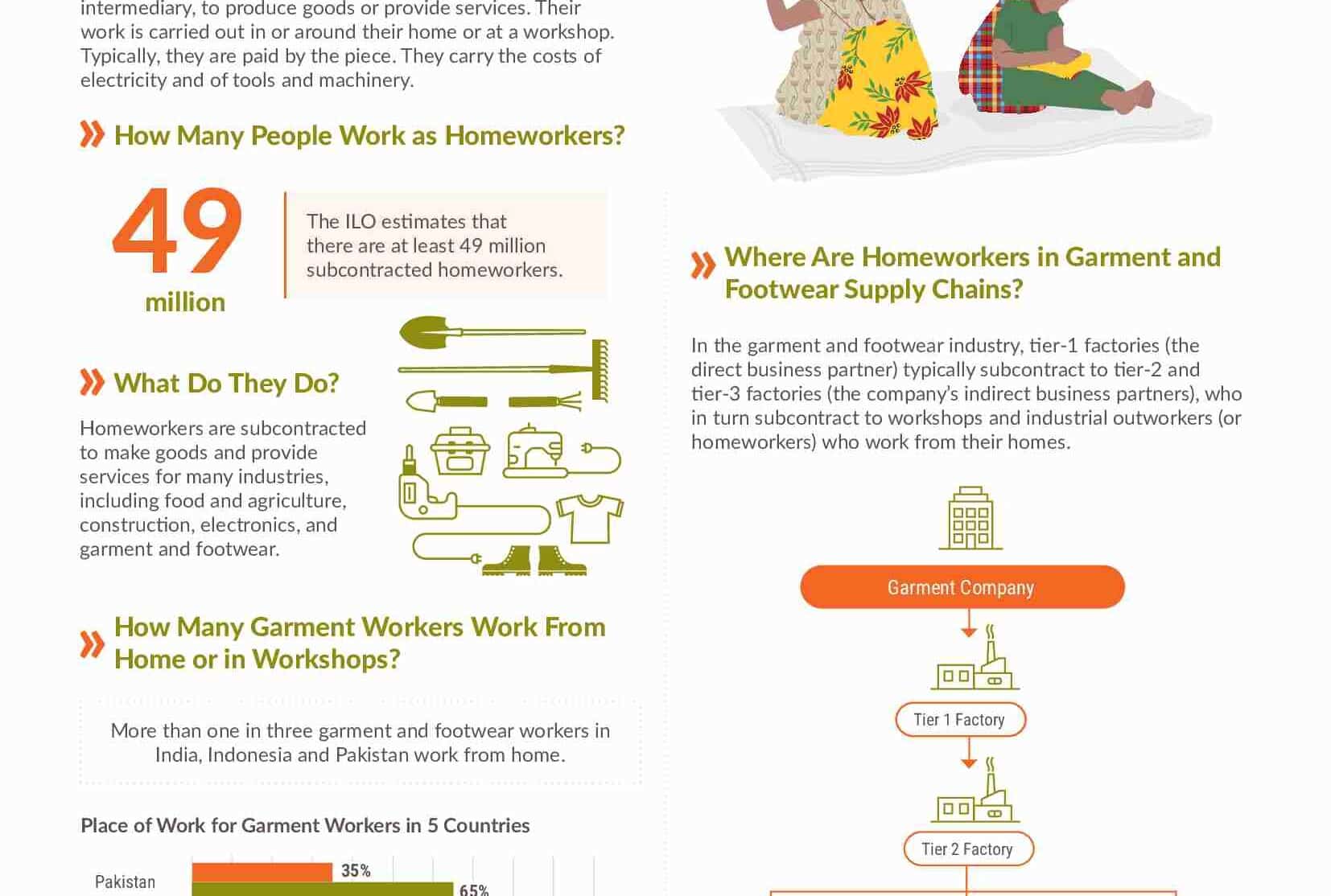 intermediary, to produce goods or provide services. Their work is carried out in or around their home or at a workshop. Typically, they are paid by the piece. They carry the costs of electricity and of tools and machinery.

How Many People Work as Homeworkers?

49 million

The ILO estimates that there are at least 49 million subcontracted homeworkers.

What Do They Do?

Homeworkers are subcontracted to make goods and provide services for many industries, including food and agriculture, construction, electronics, and garment and footwear.

How Many Garment Workers Work From Home or in Workshops?

More than one in three garment and footwear workers in India, Indonesia and Pakistan work from home.

Place of Work for Garment Workers in 5 Countries

Pakistan 35% 65%

Where Are Homeworkers in Garment and Footwear Supply Chains?

In the garment and footwear industry, tier-1 factories (the direct business partner) typically subcontract to tier-2 and tier-3 factories (the company's indirect business partners), who in turn subcontract to workshops and industrial outworkers (or homeworkers) who work from their homes.

Garment Company

Tier 1 Factory

Tier 2 Factory